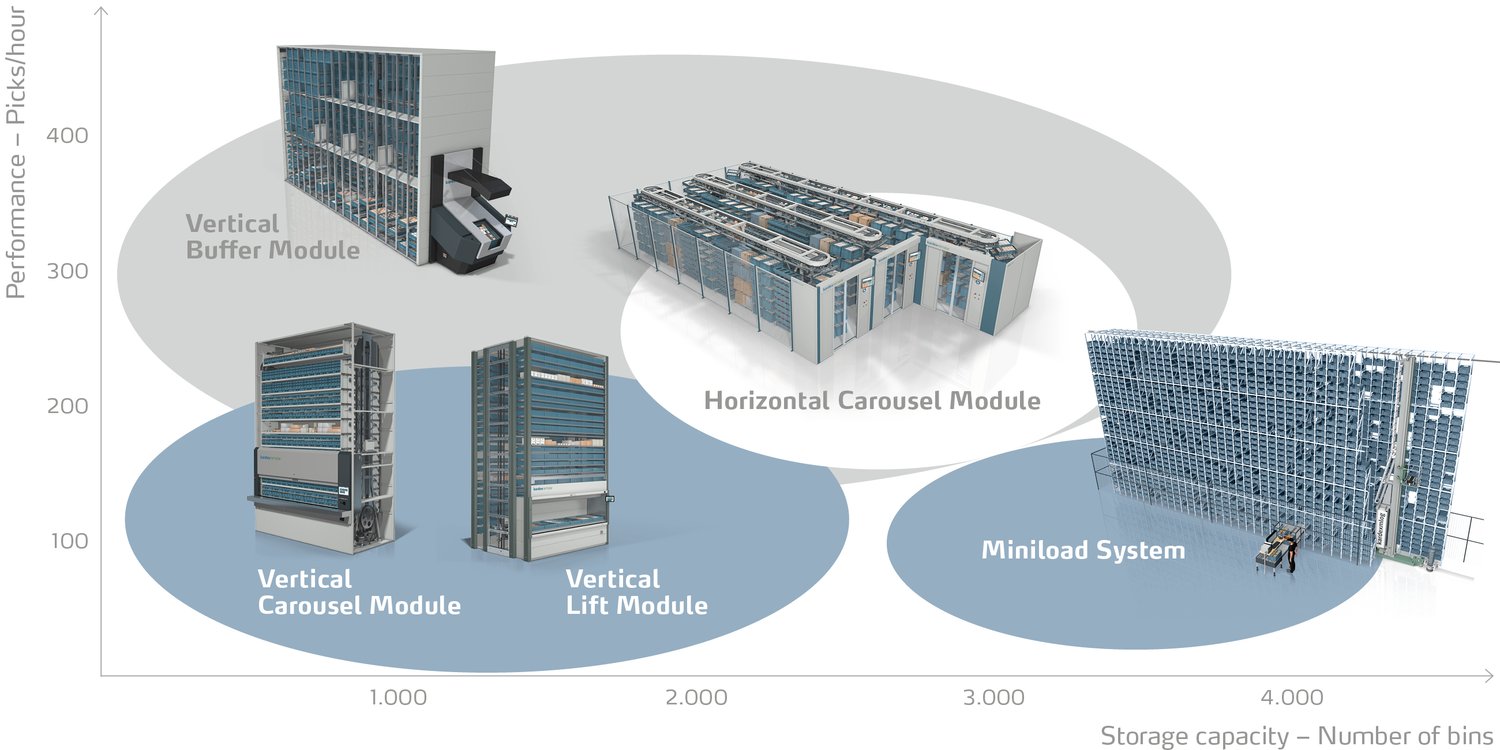 Performance – Picks/hour

400

300

200

100

Vertical Buffer Module

Horizontal Carousel Module

Vertical Carousel Module

Vertical Lift Module

Miniload System

1.000

2.000

3.000

4.000

Storage capacity – Number of bins