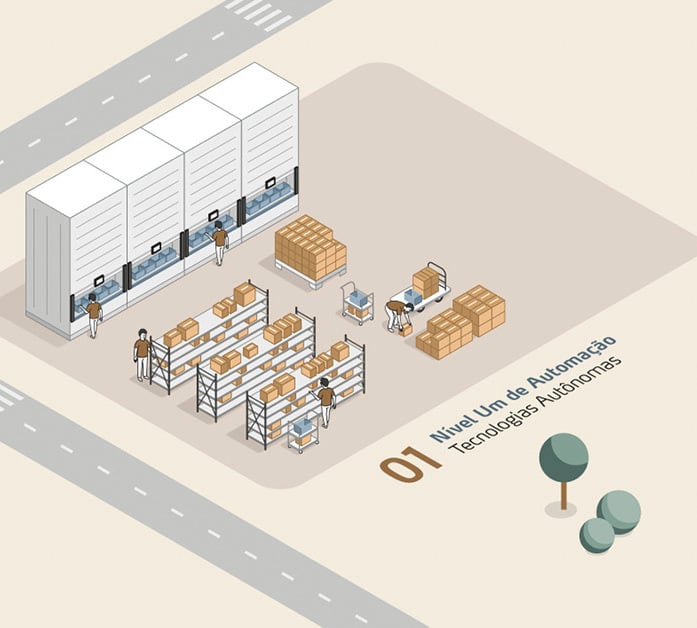 01 Nível Um de Automação
Tecnologias Autônomas