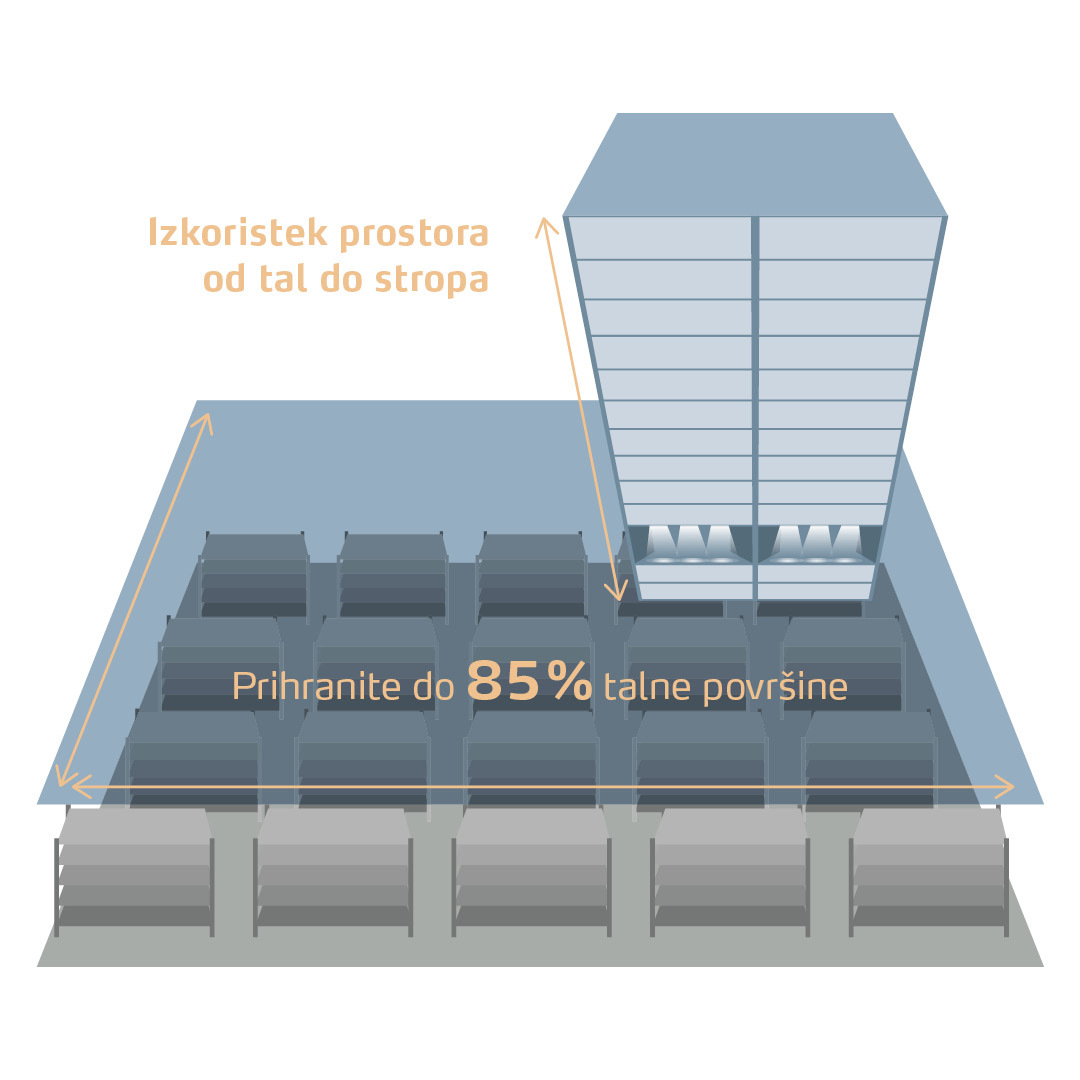 Izkoristek prostora od tal do stropa

Prihranite do 85% talne površine